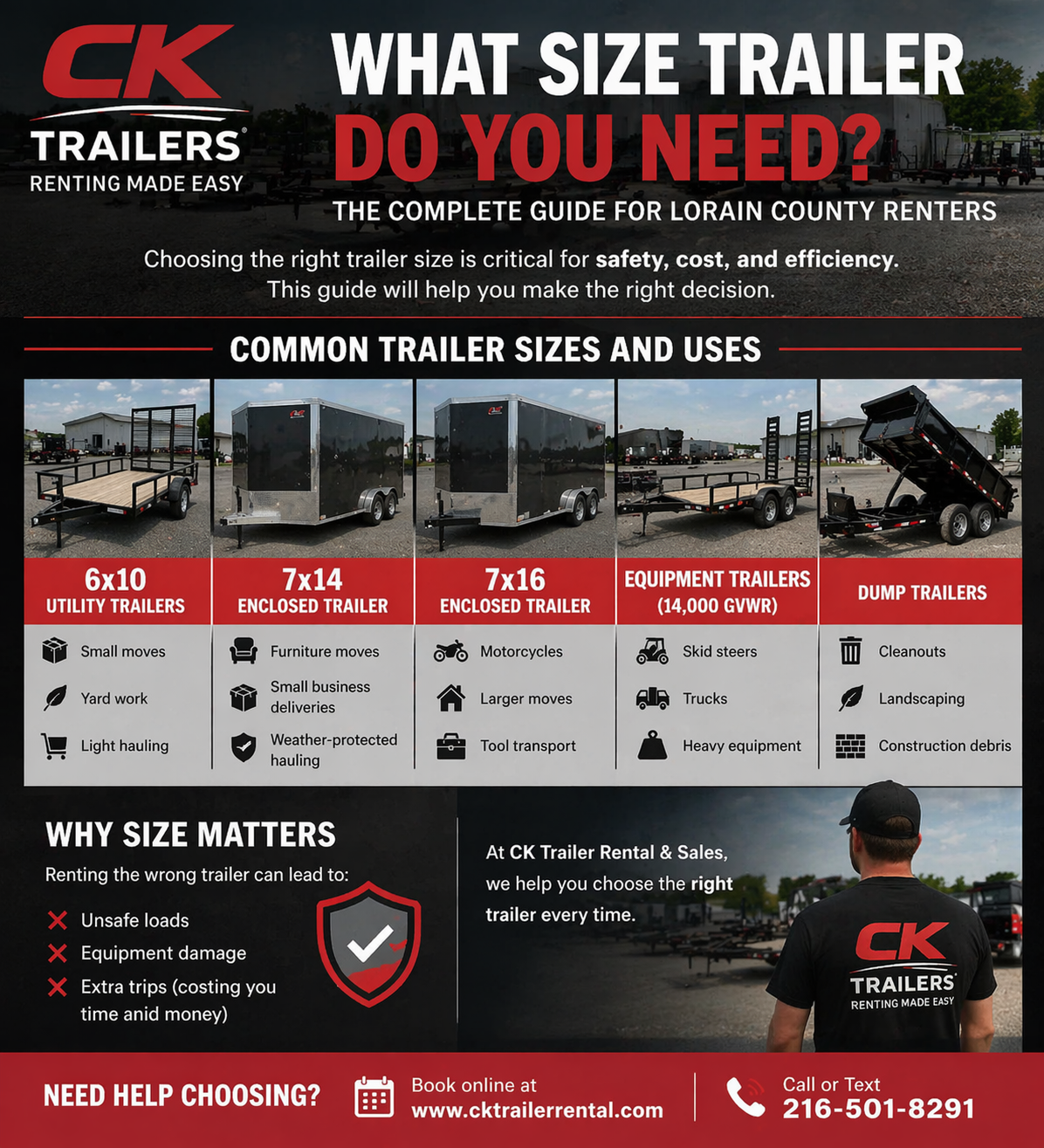 CK
TRAILERS
RENTING MADE EASY

WHAT SIZE TRAILER
DO YOU NEED?
THE COMPLETE GUIDE FOR LORAIN COUNTY RENTERS

Choosing the right trailer size is critical for safety, cost, and efficiency. This guide will help you make the right decision.

COMMON TRAILER SIZES AND USES

6x10
UTILITY TRAILERS
Small moves
Yard work
Light hauling

7x14
ENCLOSED TRAILER
Furniture moves
Small business deliveries
Weather-protected hauling

7x16
ENCLOSED TRAILER
Motorcycles
Larger moves
Tool transport

EQUIPMENT TRAILERS (14,000 GVWR)
Skid steers
Trucks
Heavy equipment

DUMP TRAILERS
Cleanouts
Landscaping
Construction debris

WHY SIZE MATTERS
Renting the wrong trailer can lead to:
Unsafe loads
Equipment damage
Extra trips (costing you time anid money)

At CK Trailer Rental & Sales, we help you choose the right trailer every time.

CK
TRAILERS
RENTING MADE EASY

NEED HELP CHOOSING?
Book online at
www.cktrailerrental.com
Call or Text
216-501-8291